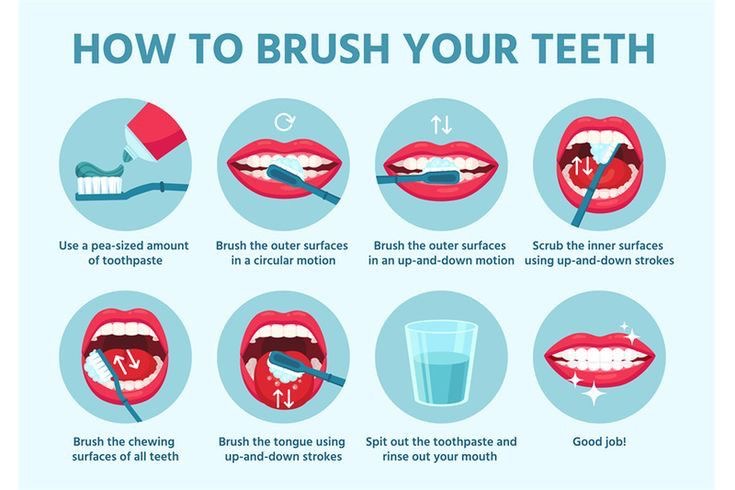 HOW TO BRUSH YOUR TEETH

Use a pea-sized amount of toothpaste

Brush the outer surfaces in a circular motion

Brush the outer surfaces in an up-and-down motion

Scrub the inner surfaces using up-and-down strokes

Brush the chewing surfaces of all teeth

Brush the tongue using up-and-down strokes

Spit out the toothpaste and rinse out your mouth

Good job!